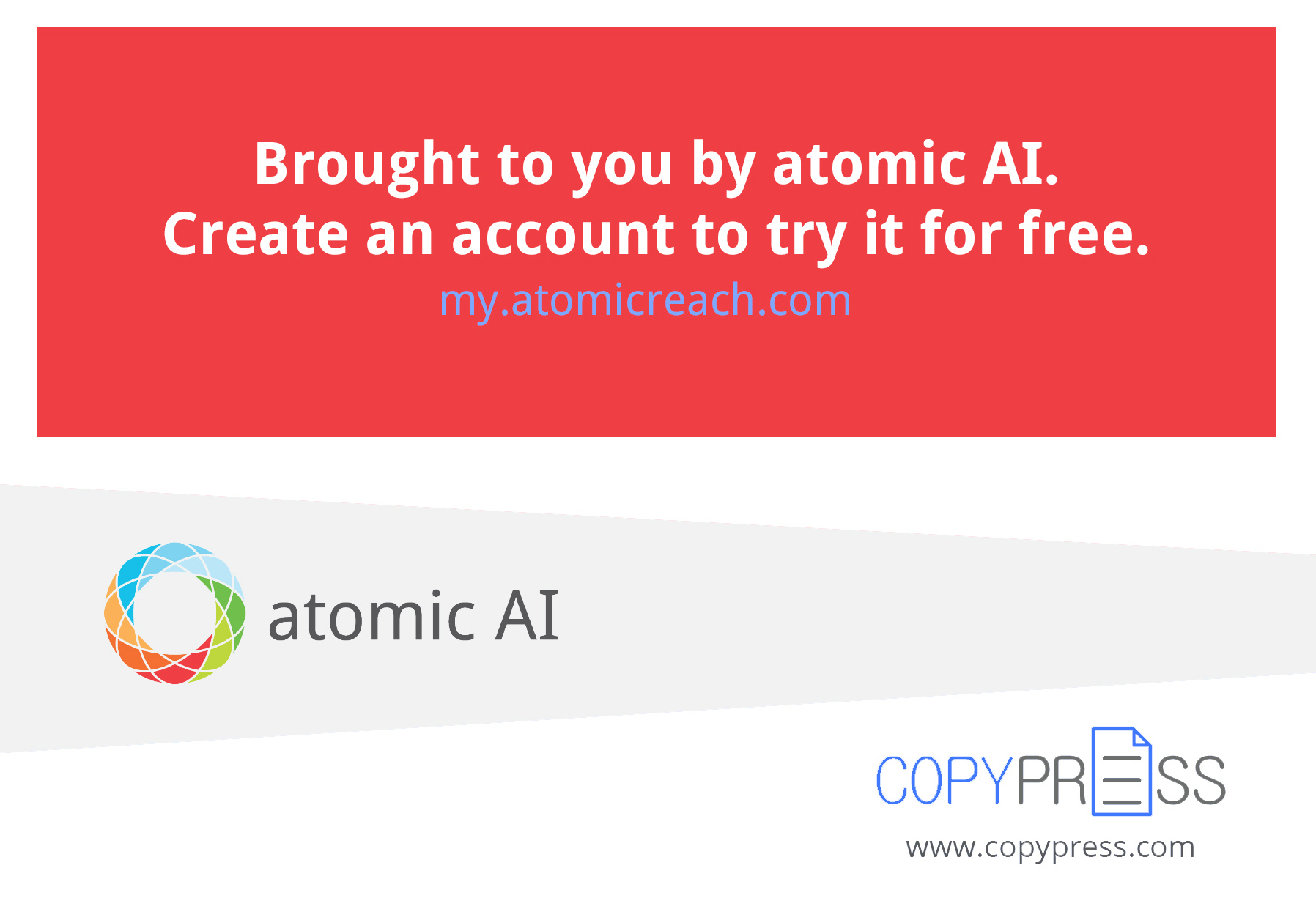 Brought to you by atomic AI.
Create an account to try it for free.
my.atomicreach.com

atomic AI

COPYPRESS
www.copypress.com