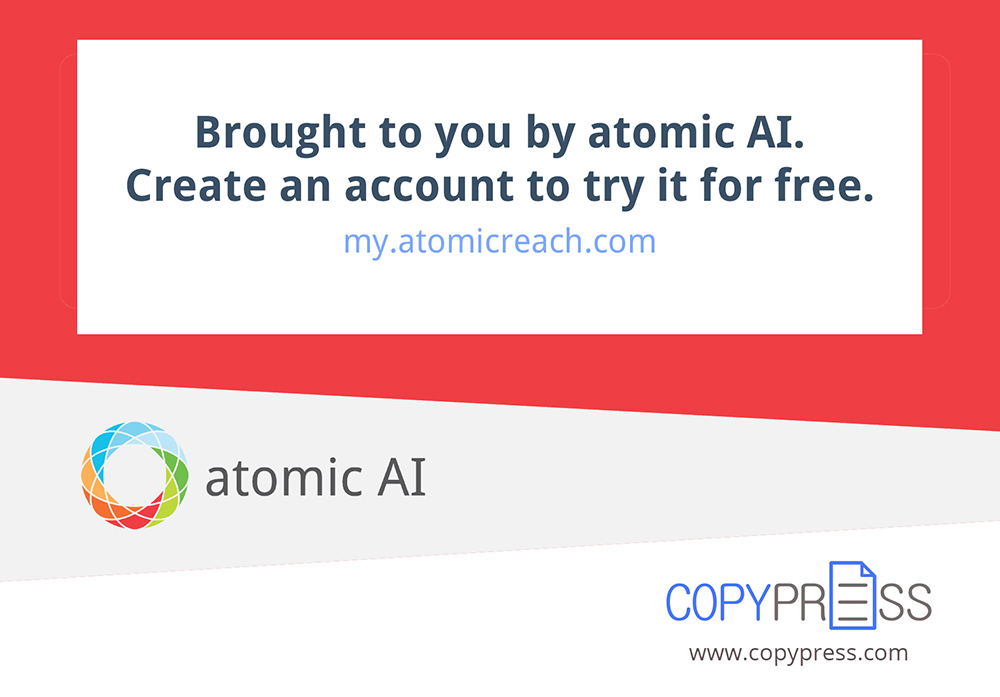 Brought to you by atomic AI.
Create an account to try it for free.
my.atomicreach.com

atomic AI

COPYPRESS
www.copypress.com